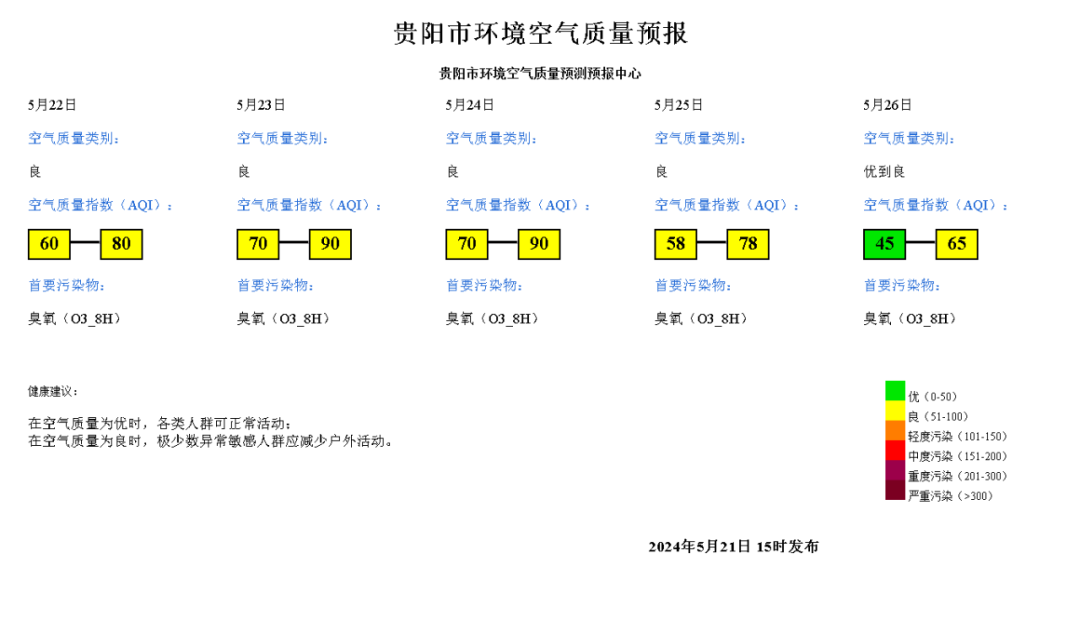 贵阳市环境空气质量预报

贵阳市环境空气质量预测预报中心

5月22日

空气质量类别:

良

空气质量指数（AQI）:

60 80

首要污染物:

臭氧（O3_8H）

5月23日

空气质量类别:

良

空气质量指数（AQI）:

70 90

首要污染物:

臭氧（O3_8H）

5月24日

空气质量类别:

良

空气质量指数（AQI）:

70 90

首要污染物:

臭氧（O3_8H）

5月25日

空气质量类别:

良

空气质量指数（AQI）:

58 78

首要污染物:

臭氧（O3_8H）

5月26日

空气质量类别:

优到良

空气质量指数（AQI）:

45 65

首要污染物:

臭氧（O3_8H）

健康建议:

在空气质量为优时，各类人群可正常活动;
在空气质量为良时，极少数异常敏感人群应减少户外活动。

优（0-50）
良（51-100）
轻度污染（101-150）
中度污染（151-200）
重度污染（201-300）
严重污染（>300）

2024年5月21日 15时发布