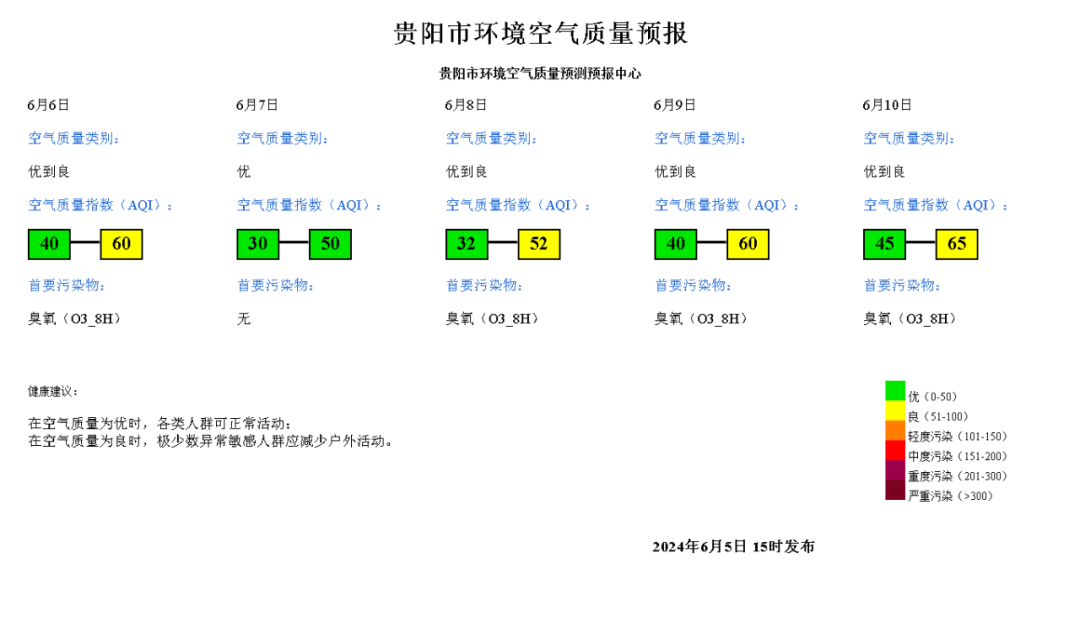 贵阳市环境空气质量预报

贵阳市环境空气质量预测预报中心

6月6日

空气质量类别：

优到良

空气质量指数（AQI）：

40 60

首要污染物：

臭氧（O3_8H）

6月7日

空气质量类别：

优

空气质量指数（AQI）：

30 50

首要污染物：

无

6月8日

空气质量类别：

优到良

空气质量指数（AQI）：

32 52

首要污染物：

臭氧（O3_8H）

6月9日

空气质量类别：

优到良

空气质量指数（AQI）：

40 60

首要污染物：

臭氧（O3_8H）

6月10日

空气质量类别：

优到良

空气质量指数（AQI）：

45 65

首要污染物：

臭氧（O3_8H）

健康建议：

在空气质量为优时，各类人群可正常活动；
在空气质量为良时，极少数异常敏感人群应减少户外活动。

优（0-50）
良（51-100）
轻度污染（101-150）
中度污染（151-200）
重度污染（201-300）
严重污染（>300）

2024年6月5日 15时发布